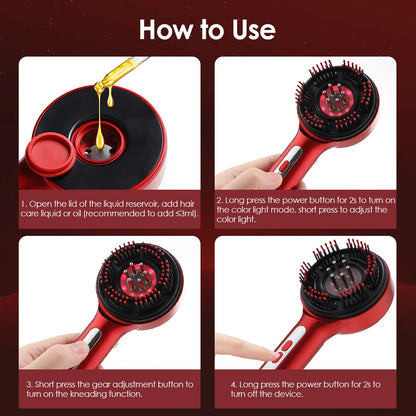 How to Use

1. Open the lid of the liquid reservoir, add hair care liquid or oil (recommended to add ≤3ml).

2. Long press the power button for 2s to turn on the color light mode, short press to adjust the color light.

3. Short press the gear adjustment button to turn on the kneading function.

4. Long press the power button for 2s to turn off the device.